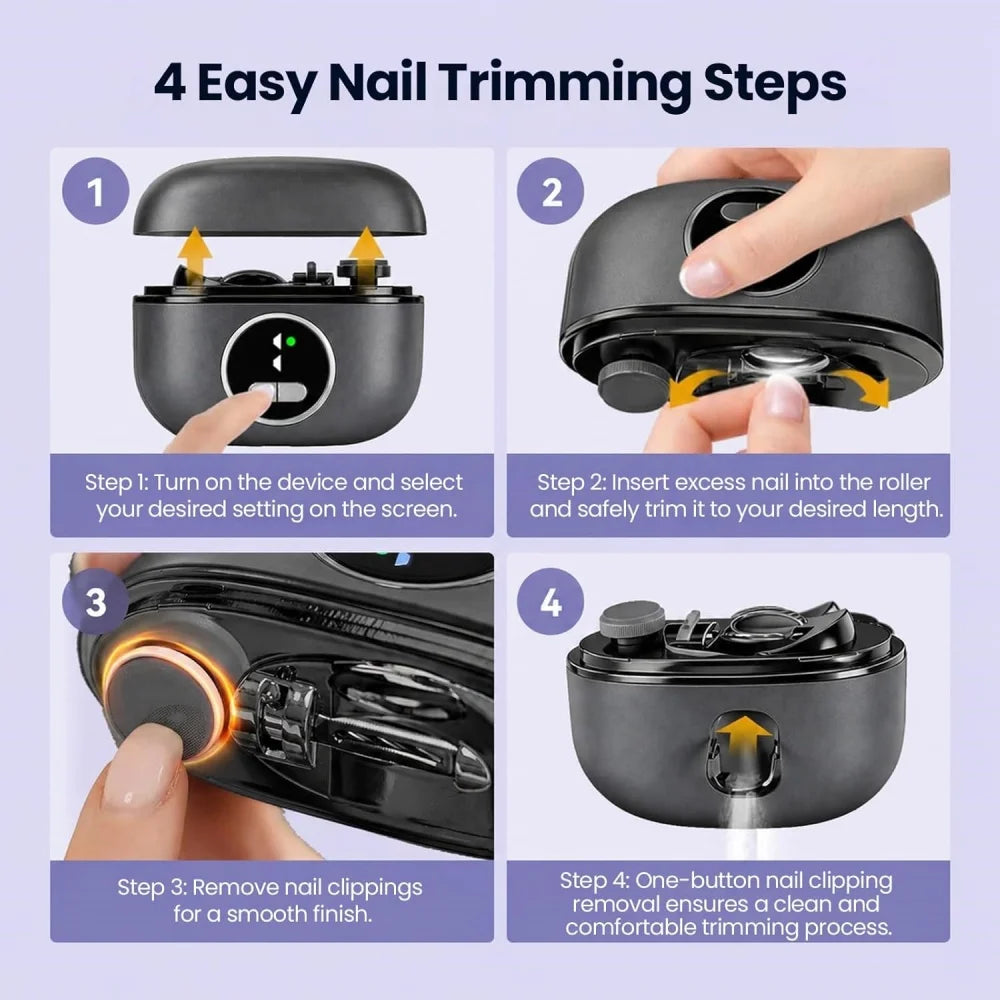 4 Easy Nail Trimming Steps

1

Step 1: Turn on the device and select your desired setting on the screen.

2

Step 2: Insert excess nail into the roller and safely trim it to your desired length.

3

Step 3: Remove nail clippings for a smooth finish.

4

Step 4: One-button nail clipping removal ensures a clean and comfortable trimming process.